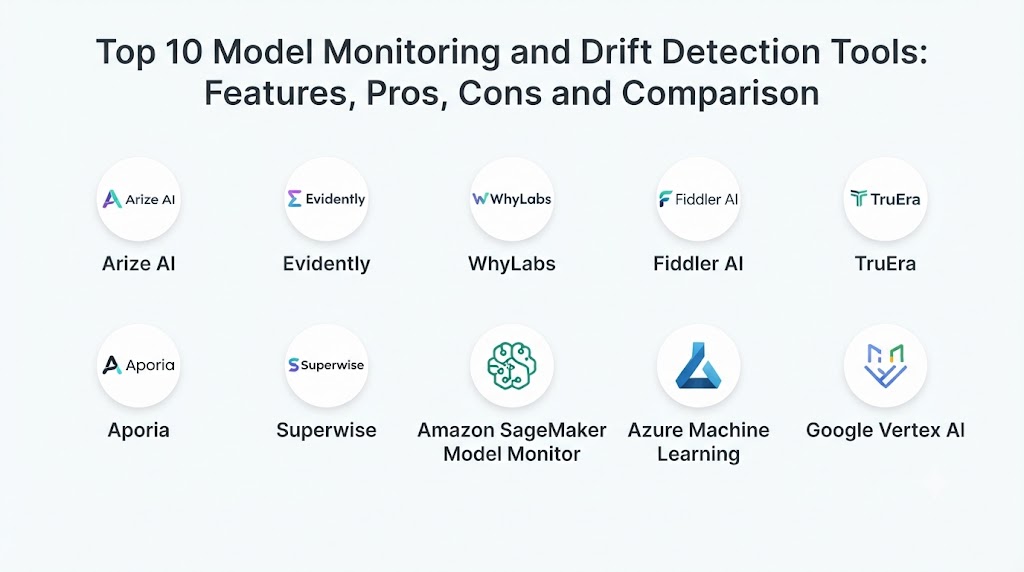 Top 10 Model Monitoring and Drift Detection Tools: Features, Pros, Cons and Comparison

Arize AI
Arize AI

Evidently
Evidently

WhyLabs
WhyLabs

Fiddler AI
Fiddler AI

TruEra
TruEra

Aporia
Aporia

Superwise
Superwise

Amazon SageMaker Model Monitor

Azure Machine Learning

Google Vertex AI