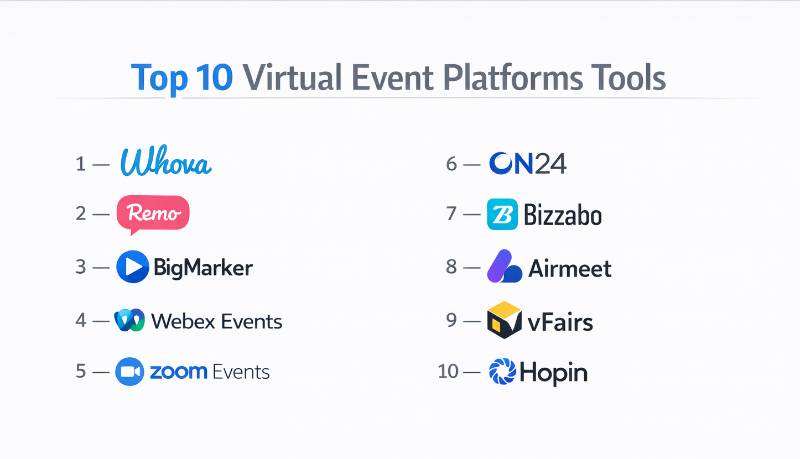 Top 10 Virtual Event Platforms Tools

1 — Whova

2 — Remo

3 — BigMarker

4 — Webex Events

5 — zoom Events

6 — ON24

7 — Bizzabo

8 — Airmeet

9 — vFairs

10 — Hopin